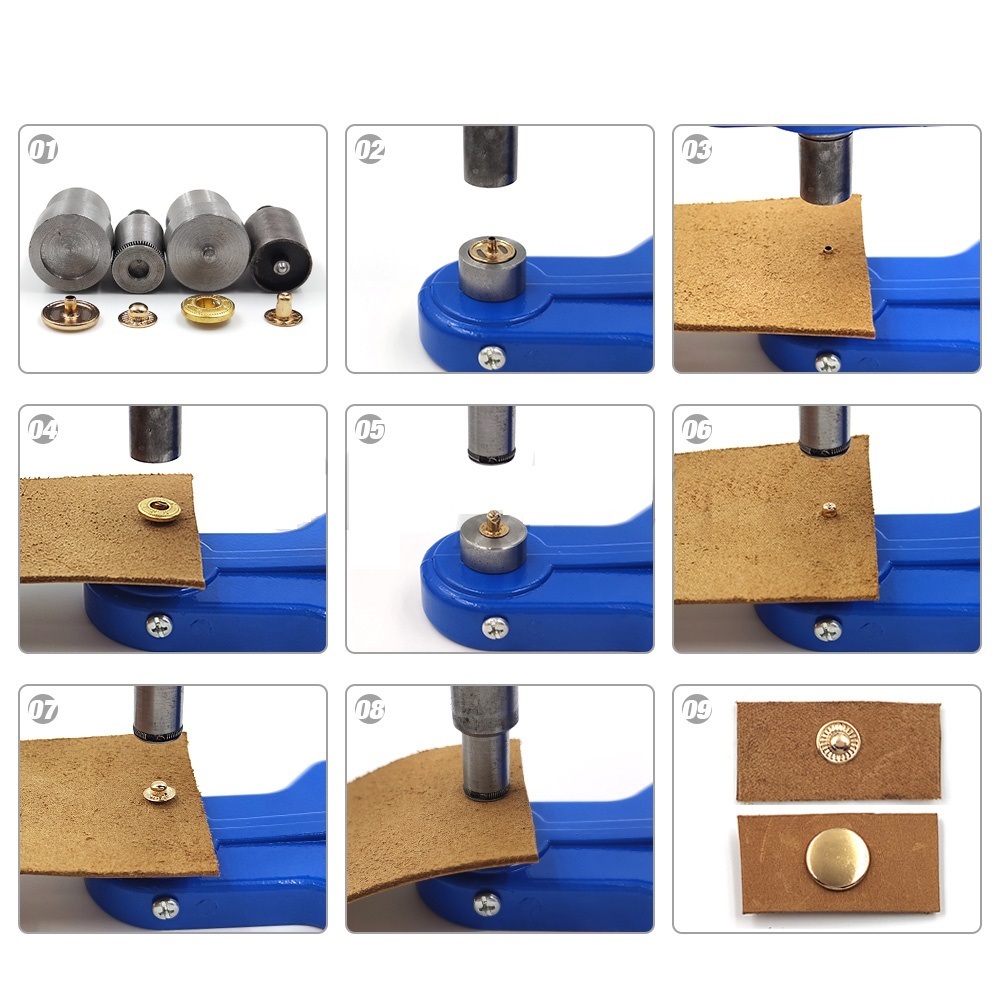 01

02

03

04

05

06

07

08

09